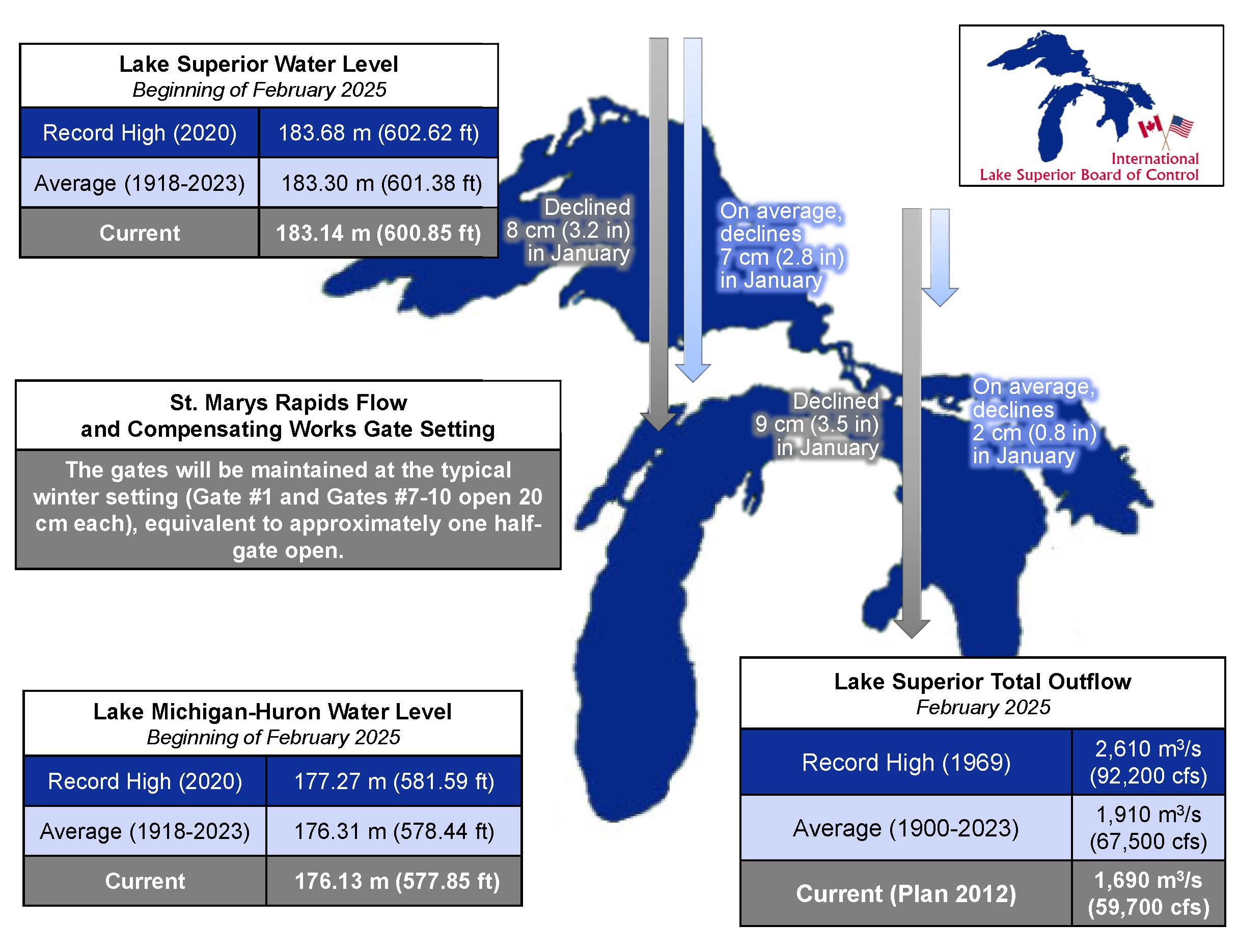 Lake Superior Water Level
Beginning of February 2025

| Record High (2020) | 183.68 m (602.62 ft) |
|---|---|
| Average (1918-2023) | 183.30 m (601.38 ft) |
| Current | 183.14 m (600.85 ft) |

Declined 8 cm (3.2 in) in January

On average, declines 7 cm (2.8 in) in January

International Lake Superior Board of Control

St. Marys Rapids Flow and Compensating Works Gate Setting

The gates will be maintained at the typical winter setting (Gate #1 and Gates #7-10 open 20 cm each), equivalent to approximately one half-gate open.

Declined 9 cm (3.5 in) in January

On average, declines 2 cm (0.8 in) in January

Lake Michigan-Huron Water Level
Beginning of February 2025

| Record High (2020) | 177.27 m (581.59 ft) |
|---|---|
| Average (1918-2023) | 176.31 m (578.44 ft) |
| Current | 176.13 m (577.85 ft) |

Lake Superior Total Outflow
February 2025

| Record High (1969) | 2,610 $m^3/s$ (92,200 cfs) |
|---|---|
| Average (1900-2023) | 1,910 $m^3/s$ (67,500 cfs) |
| Current (Plan 2012) | 1,690 $m^3/s$ (59,700 cfs) |